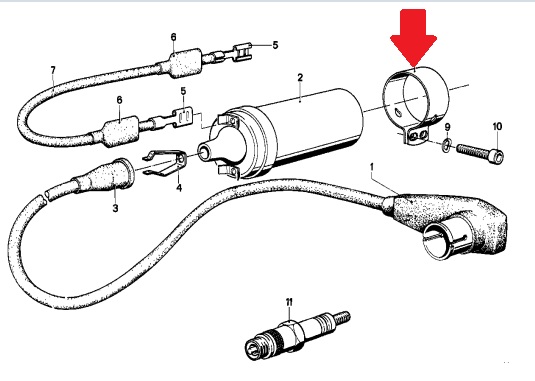 6
5
7
2
6
5
9
10
4
3
1
11