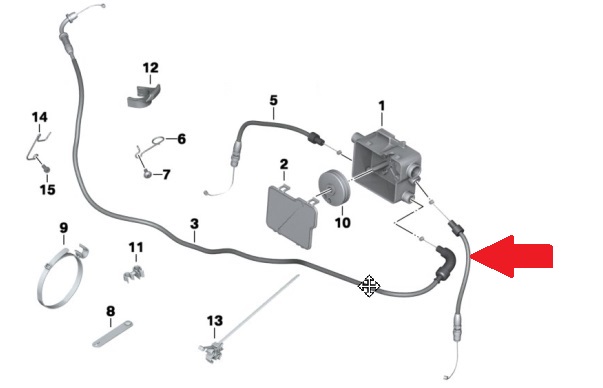 12
14
5
1
6
7
15
2
10
9
3
11
8
13