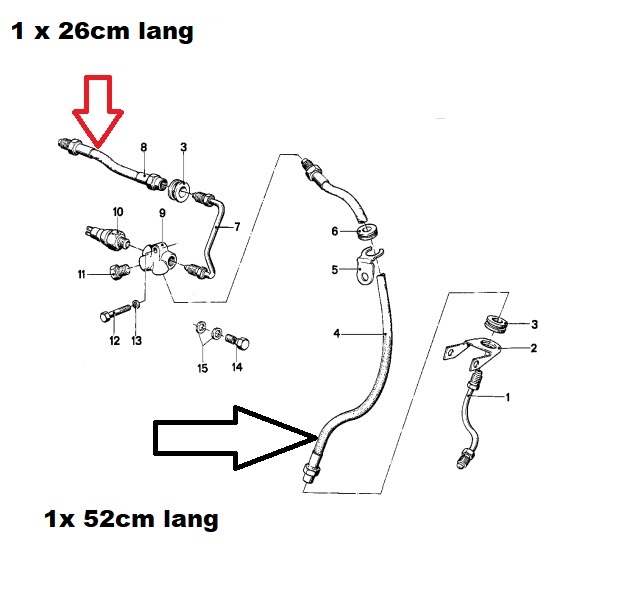 1 x 26cm lang

8
3
10
9
7
11
12
13
15
14
6
5
4
3
2
1

1x 52cm lang